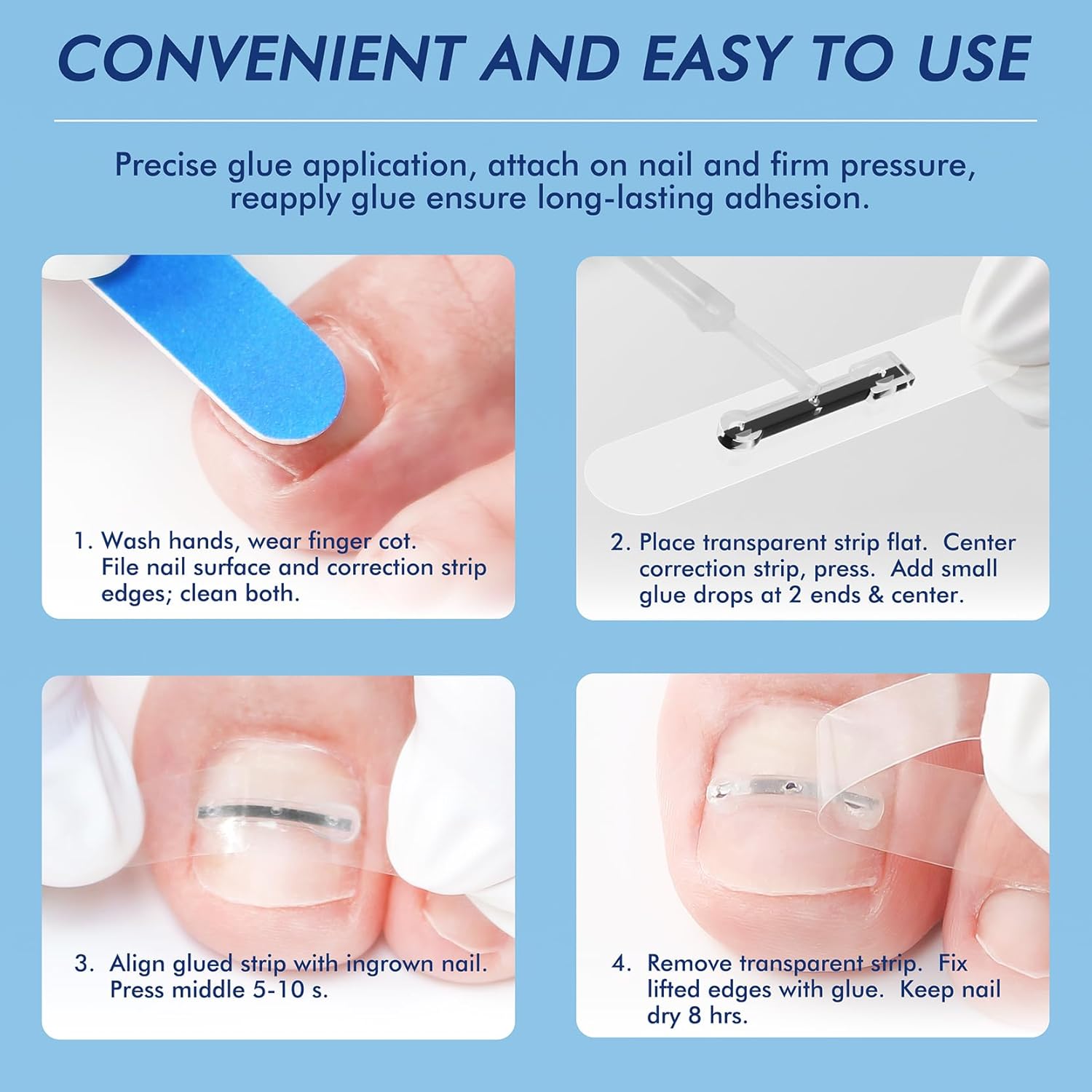 CONVENIENT AND EASY TO USE

Precise glue application, attach on nail and firm pressure, reapply glue ensure long-lasting adhesion.

1. Wash hands, wear finger cot. File nail surface and correction strip edges; clean both.

2. Place transparent strip flat. Center correction strip, press. Add small glue drops at 2 ends & center.

3. Align glued strip with ingrown nail. Press middle 5-10 s.

4. Remove transparent strip. Fix lifted edges with glue. Keep nail dry 8 hrs.