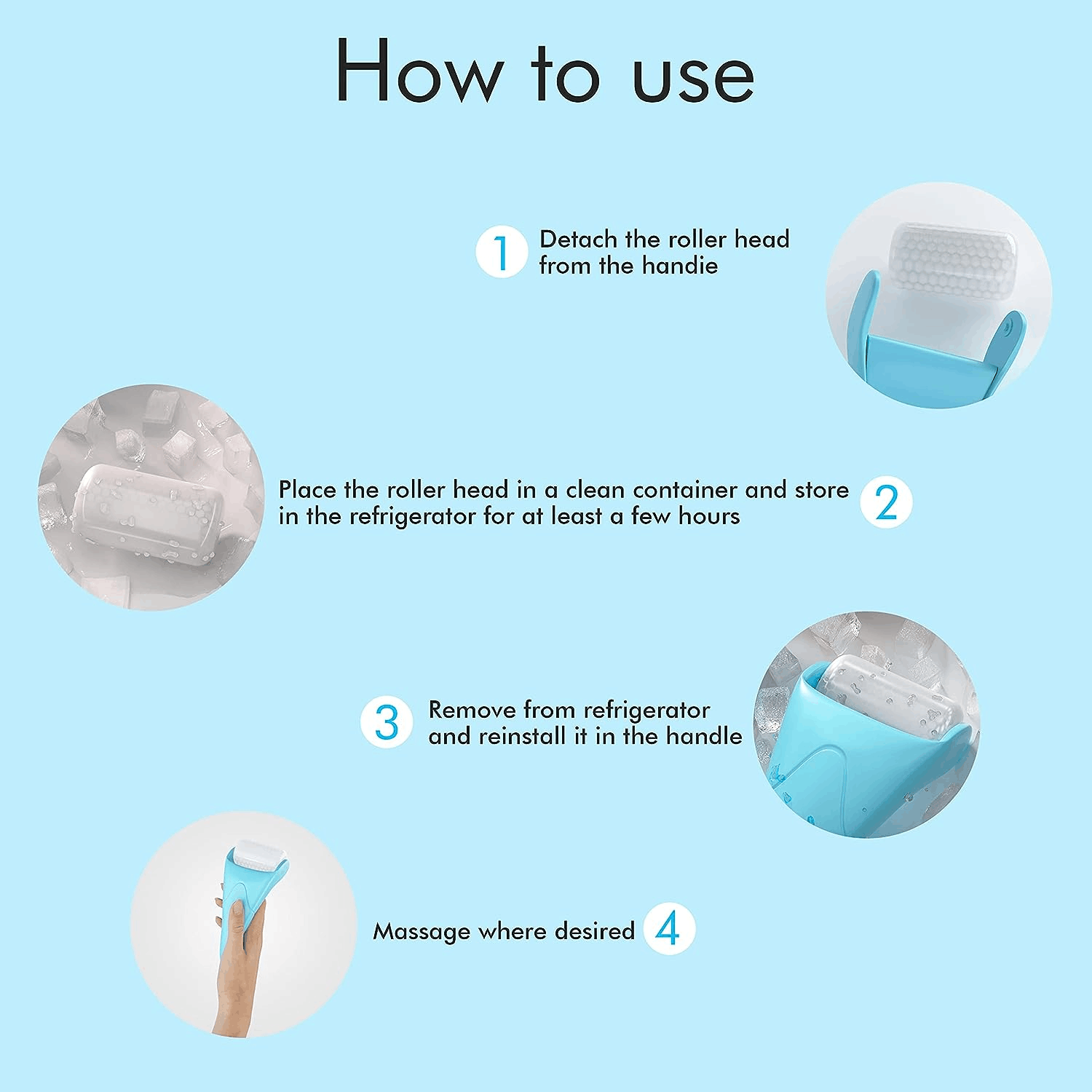 How to use

1 Detach the roller head from the handie

Place the roller head in a clean container and store in the refrigerator for at least a few hours 2

3 Remove from refrigerator and reinstall it in the handle

Massage where desired 4