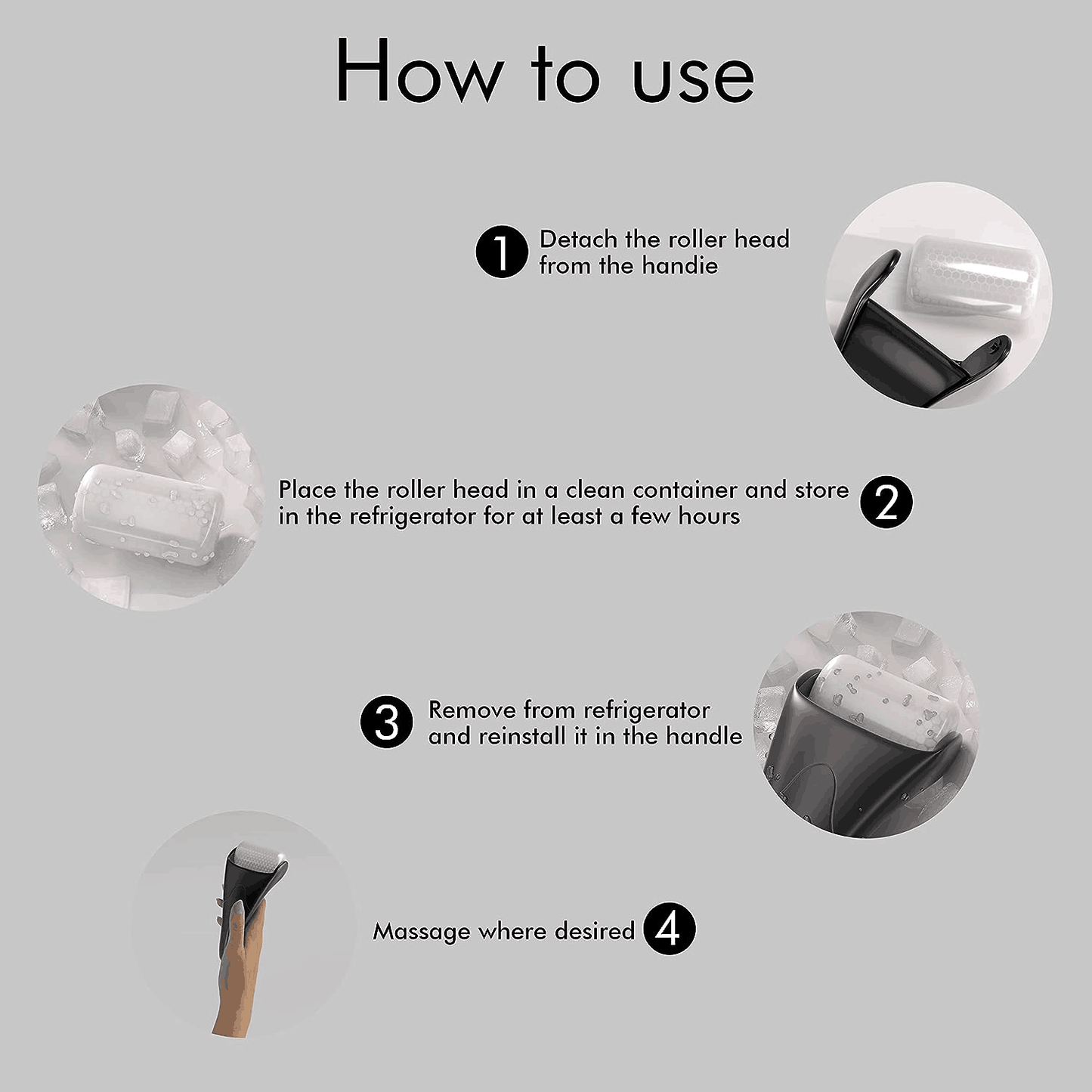 How to use

1 Detach the roller head from the handie

Place the roller head in a clean container and store in the refrigerator for at least a few hours 2

3 Remove from refrigerator and reinstall it in the handle

Massage where desired 4